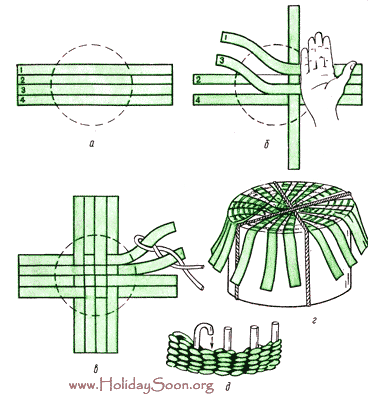 1
2
3
4

а

1
3
2
4

б

в

г

д

www.HolidaySoon.org